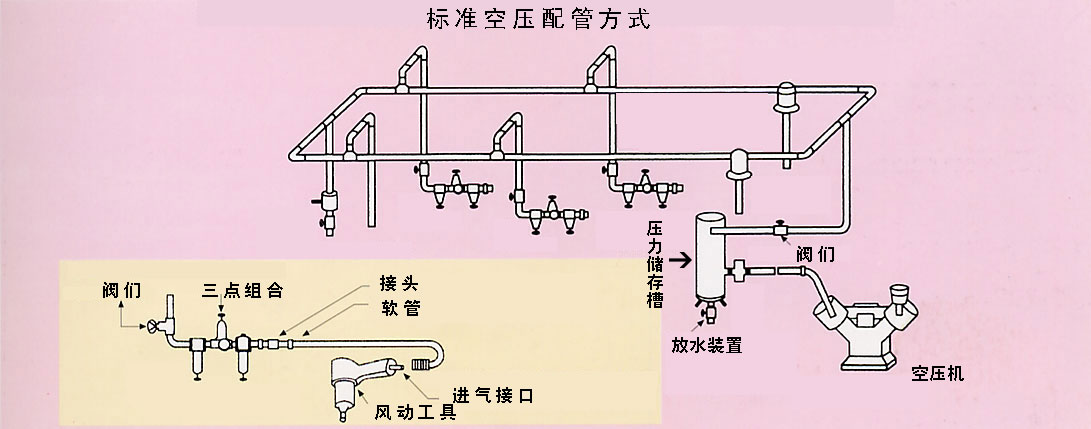 标准空压配管方式

压力储存槽

阀们

放水装置

空压机

阀们

三点组合

接头

软管

进气接口

风动工具