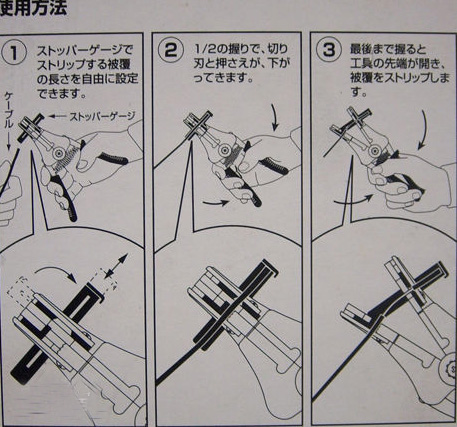 使用方法

1 ストッパーゲージでストリップする被覆の長さを自由に設定できます。

ケーブル

ストッパーゲージ

2 1/2の握りで、切り刃と押さえが、下がってきます。

3 最後まで握ると工具の先端が開き、被覆をストリップします。