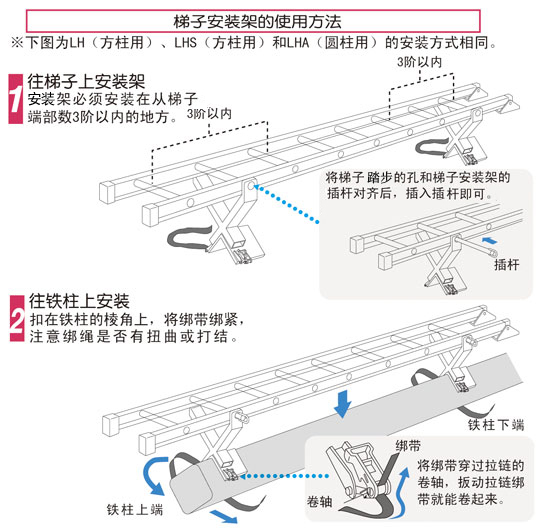 梯子安装架的使用方法
※下图为LH（方柱用）、LHS（方柱用）和LHA（圆柱用）的安装方式相同。

1
往梯子上安装架
安装架必须安装在从梯子端部数3阶以内的地方。

3阶以内
3阶以内

将梯子踏步的孔和梯子安装架的插杆对齐后，插入插杆即可。
插杆

2
往铁柱上安装
扣在铁柱的棱角上，将绑带绑紧，注意绑绳是否有扭曲或打结。

铁柱下端
铁柱上端
绑带
卷轴
将绑带穿过拉链的卷轴，扳动拉链绑带就能卷起来。